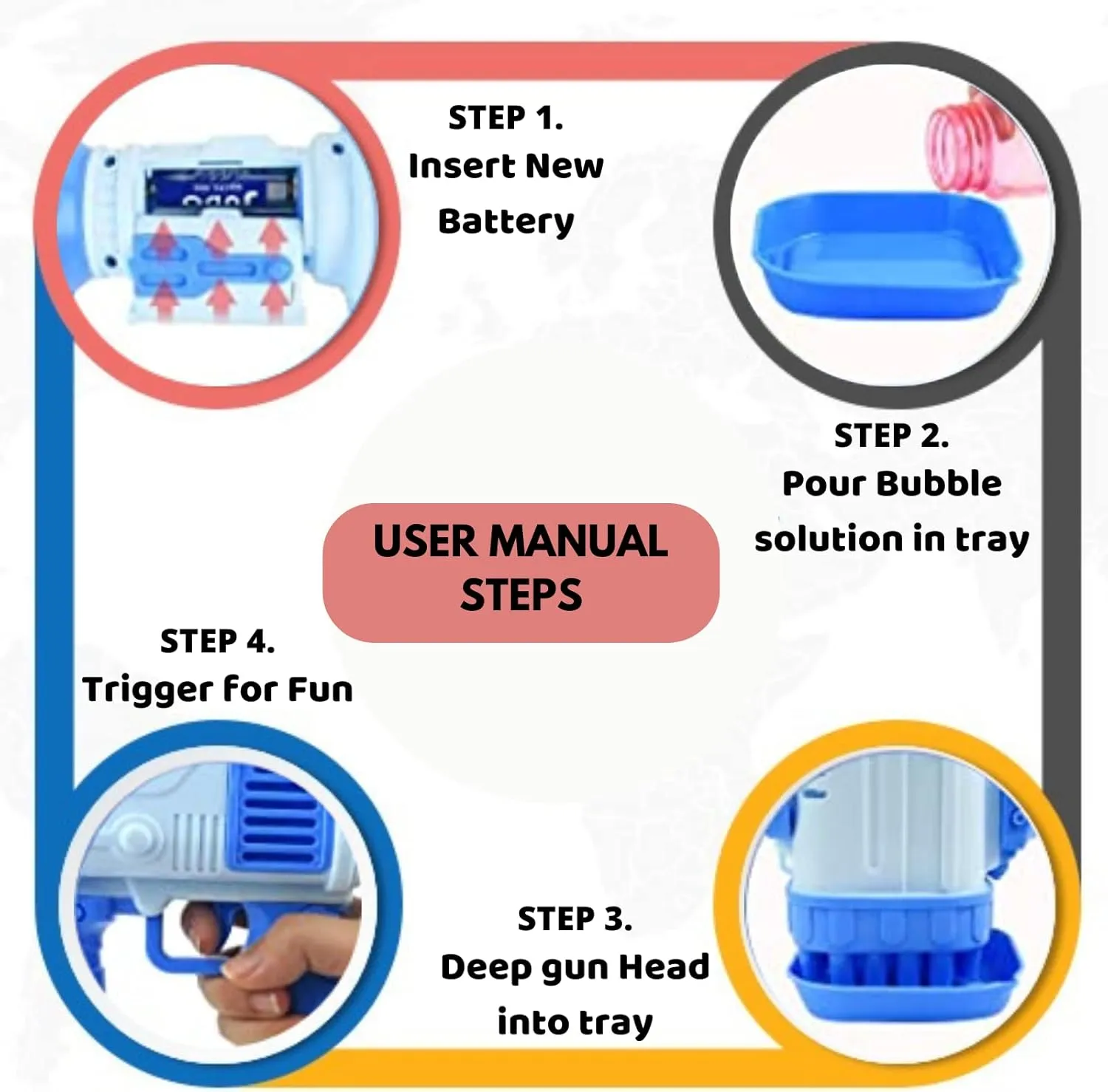 STEP 1.
Insert New Battery

STEP 2.
Pour Bubble solution in tray

USER MANUAL STEPS

STEP 4.
Trigger for Fun

STEP 3.
Deep gun Head into tray