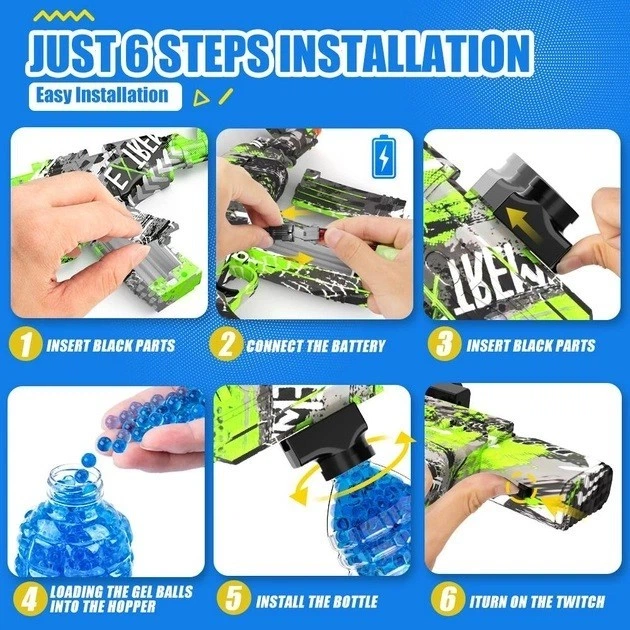 JUST 6 STEPS INSTALLATION

Easy Installation

1 INSERT BLACK PARTS

2 CONNECT THE BATTERY

3 INSERT BLACK PARTS

4 LOADING THE GEL BALLS INTO THE HOPPER

5 INSTALL THE BOTTLE

6 ITURN ON THE TWITCH